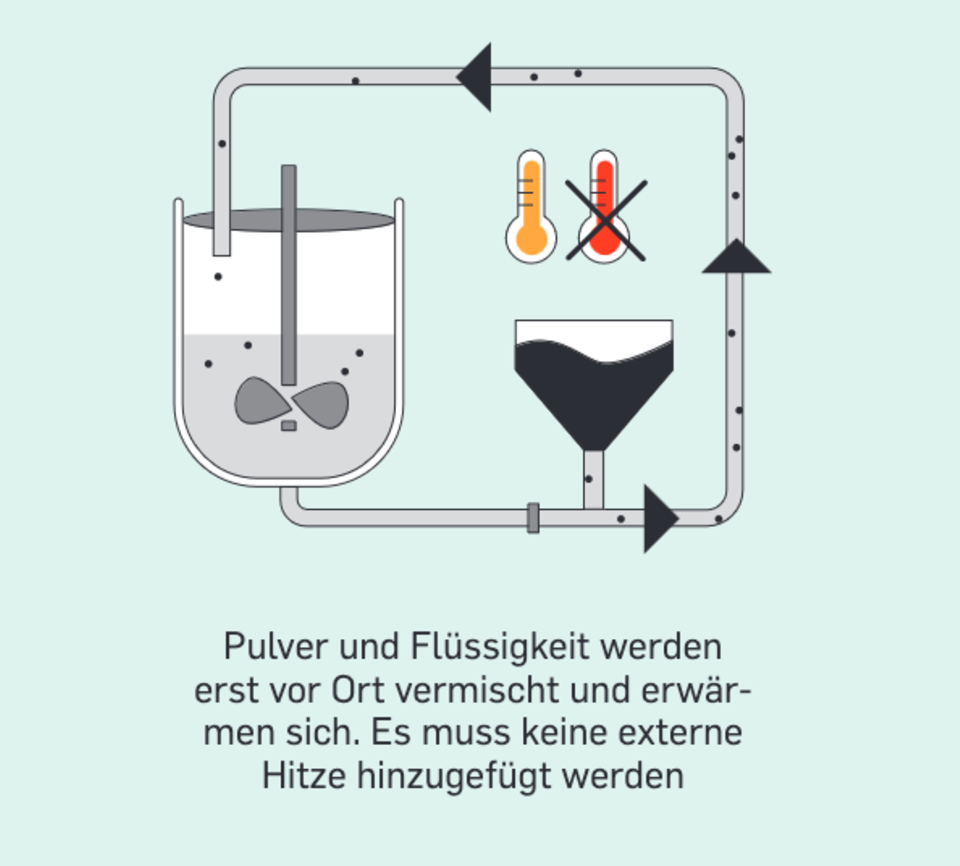 Pulver und Flüssigkeit werden erst vor Ort vermischt und erwärmen sich. Es muss keine externe Hitze hinzugefügt werden