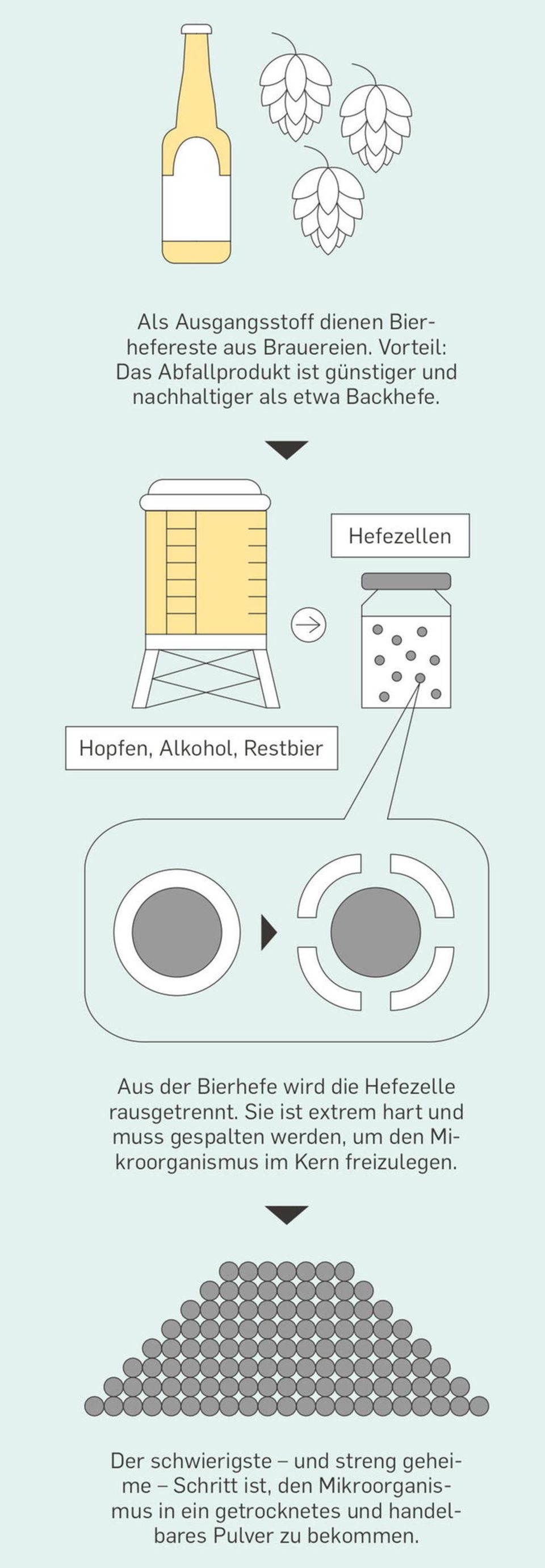 Als Ausgangsstoff dienen Bierhefereste aus Brauereien. Vorteil: Das Abfallprodukt ist günstiger und nachhaltiger als etwa Backhefe.

Hefezellen

Hopfen, Alkohol, Restbier

Aus der Bierhefe wird die Hefezelle rausgetrennt. Sie ist extrem hart und muss gespalten werden, um den Mikroorganismus im Kern freizulegen.

Der schwierigste – und streng geheime – Schritt ist, den Mikroorganismus in ein getrocknetes und handelbares Pulver zu bekommen.