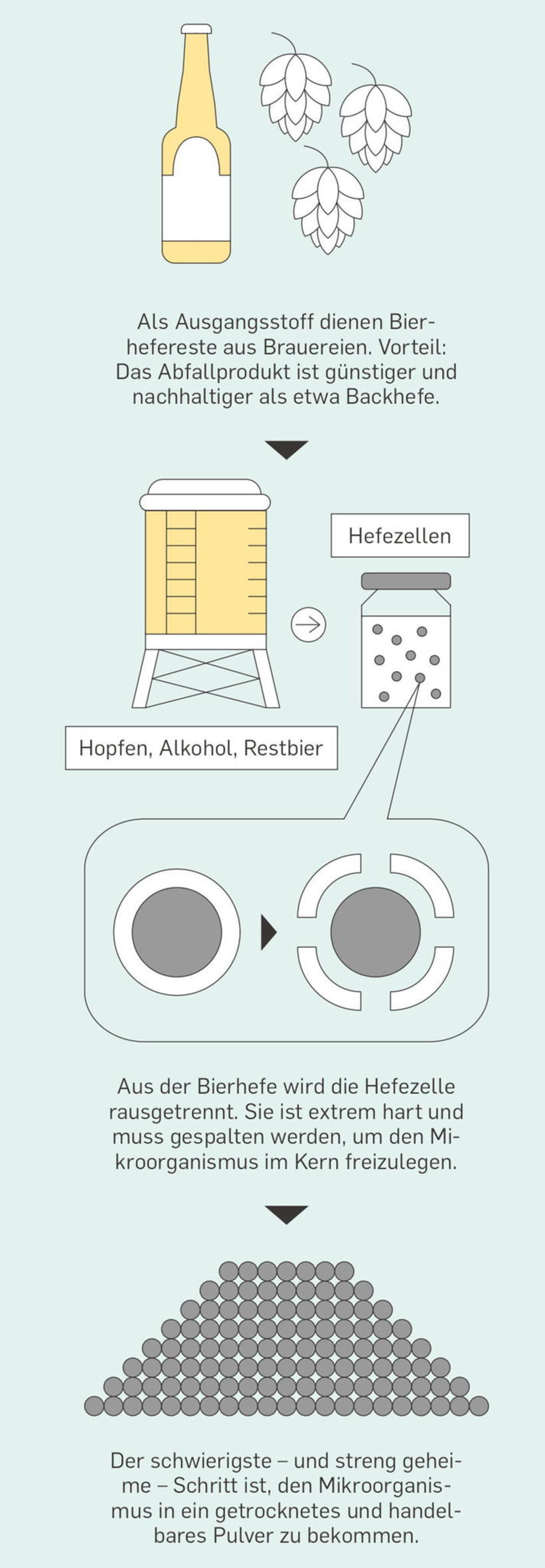 Als Ausgangsstoff dienen Bierhefereste aus Brauereien. Vorteil: Das Abfallprodukt ist günstiger und nachhaltiger als etwa Backhefe.

Hefezellen

Hopfen, Alkohol, Restbier

Aus der Bierhefe wird die Hefezelle rausgetrennt. Sie ist extrem hart und muss gespalten werden, um den Mikroorganismus im Kern freizulegen.

Der schwierigste – und streng geheime – Schritt ist, den Mikroorganismus in ein getrocknetes und handelbares Pulver zu bekommen.